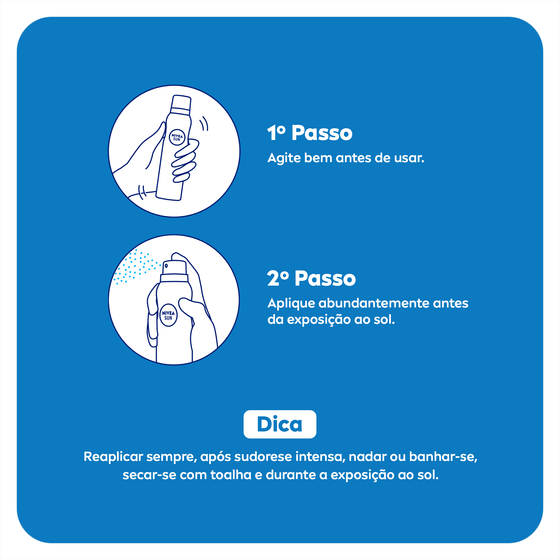 NIVEA SUN

1º Passo
Agite bem antes de usar.

NIVEA SUN

2º Passo
Aplique abundantemente antes da exposição ao sol.

Dica
Reaplicar sempre, após sudorese intensa, nadar ou banhar-se, secar-se com toalha e durante a exposição ao sol.